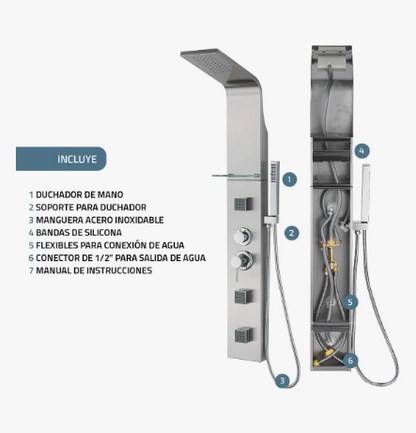 INCLUYE

1 DUCHADOR DE MANO
2 SOPORTE PARA DUCHADOR
3 MANGUERA ACERO INOXIDABLE
4 BANDAS DE SILICONA
5 FLEXIBLES PARA CONEXIÓN DE AGUA
6 CONECTOR DE 1/2" PARA SALIDA DE AGUA
7 MANUAL DE INSTRUCCIONES

1
2
3
4
5
6